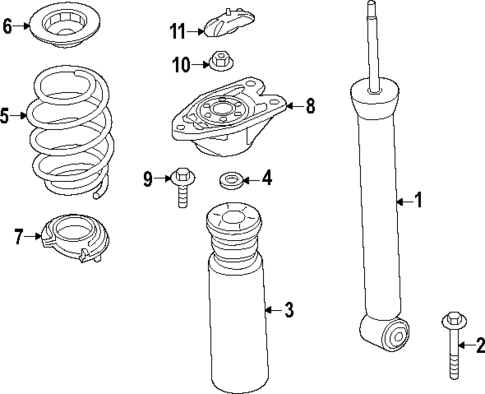 6
11
10
5
8
9
4
1
7
3
2