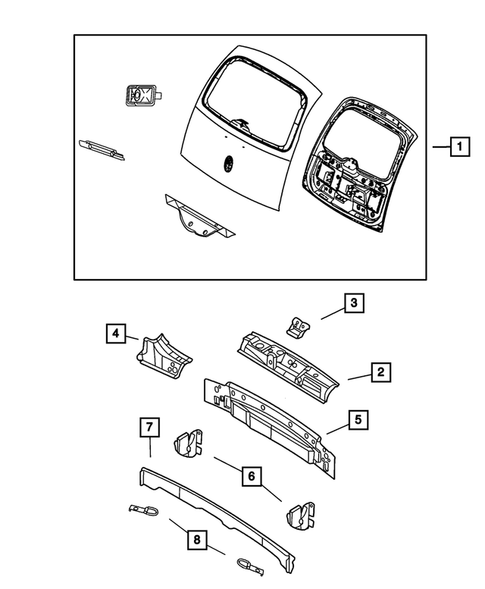 1
3
4
2
5
7
6
8