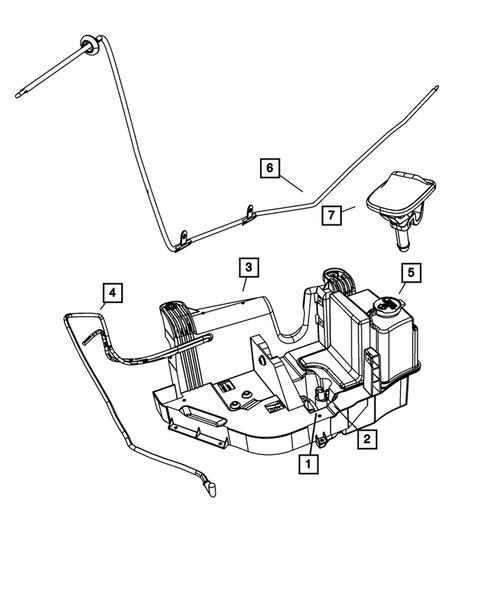 6
7
3
5
4
2
1