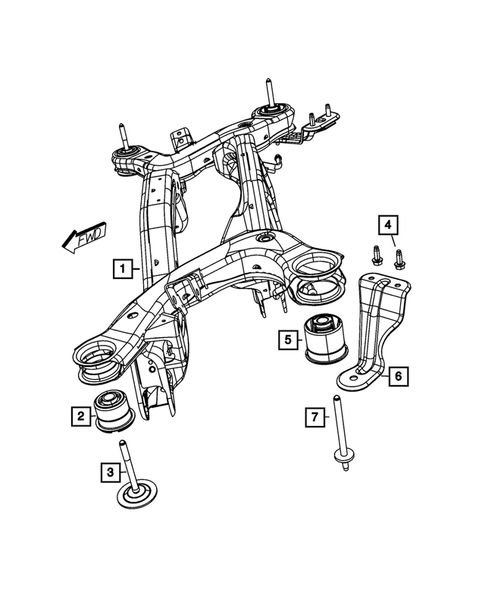 FWD
1
4
5
6
2
7
3