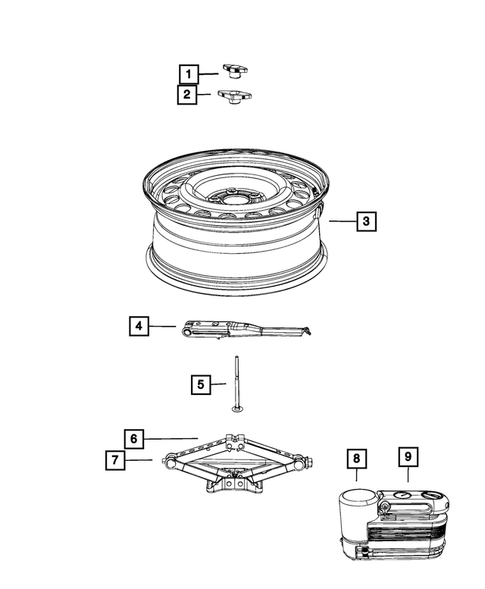 1
2
3
4
5
6
7
8
9