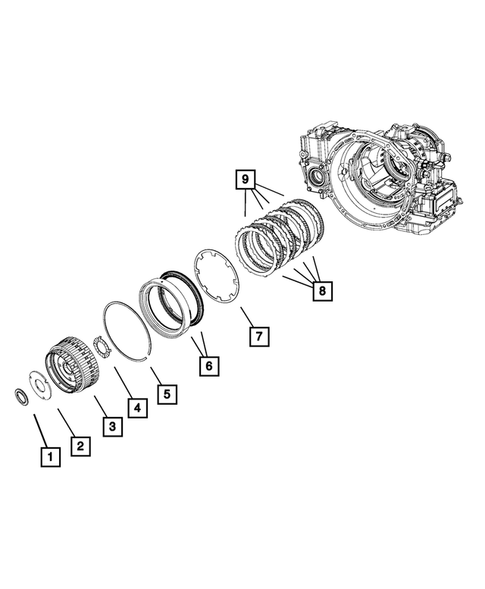 9
8
7
6
5
4
3
2
1