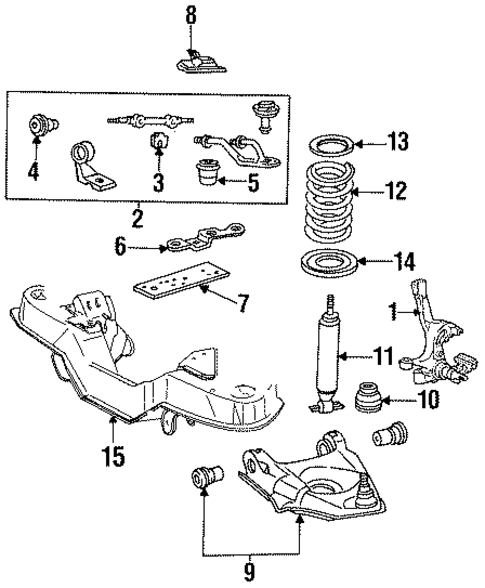 8
4
3
5
2
13
12
6
14
7
1
11
10
15
9