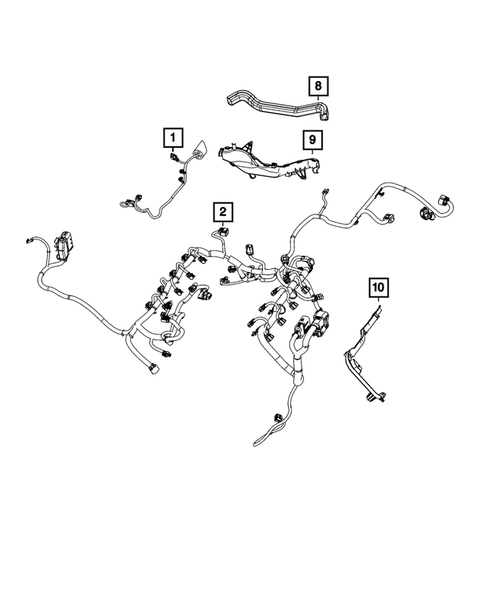 8
1
9
2
10