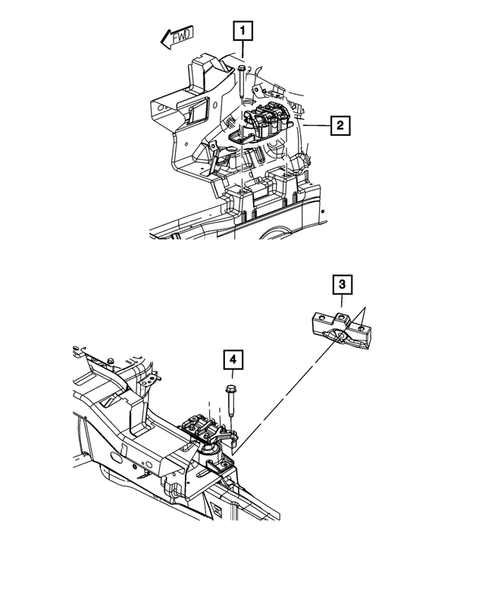 FWD
1
2
3
4