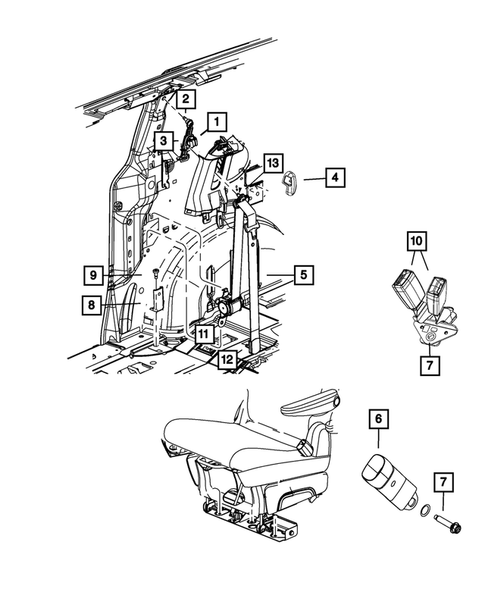 2
1
3
13
4
10
9
5
8
11
12
7
6
7