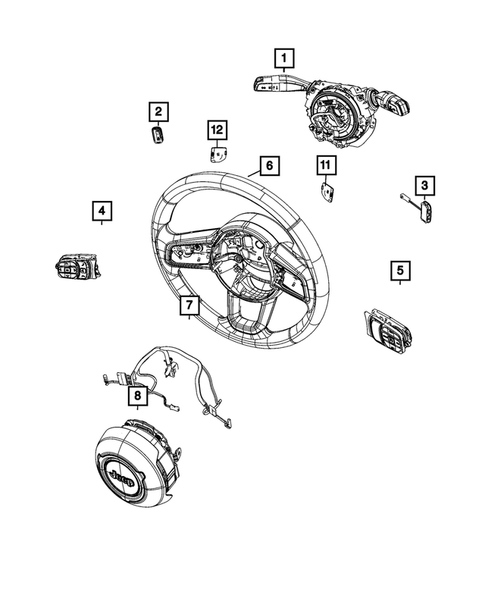 1
2
12
6
11
3
4
5
7
8
Jeep