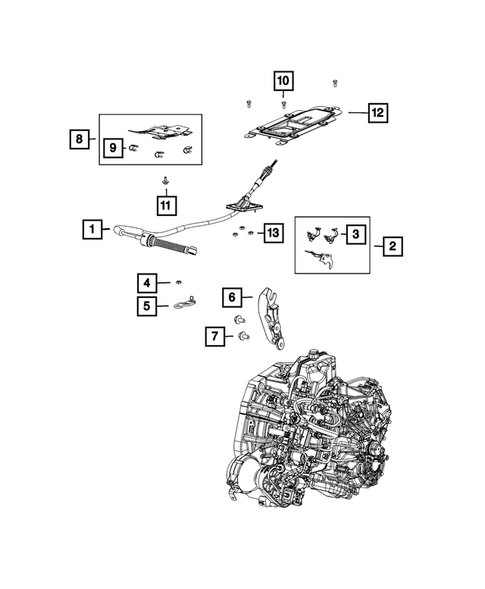 10
12
8
9
11
1
13
3
2
4
5
6
7