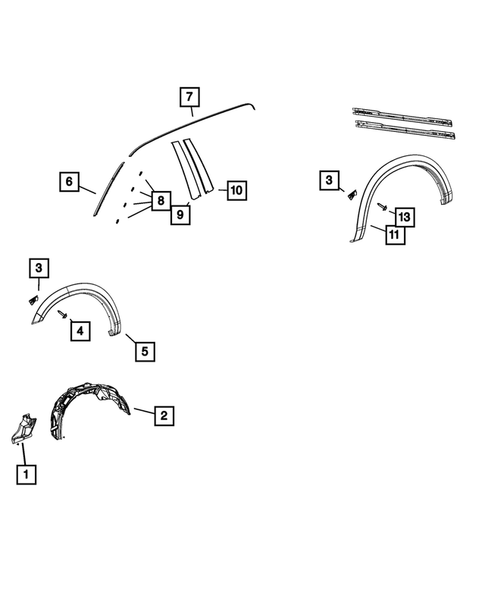 7
6
8
9
10
3
13
11
3
4
5
2
1