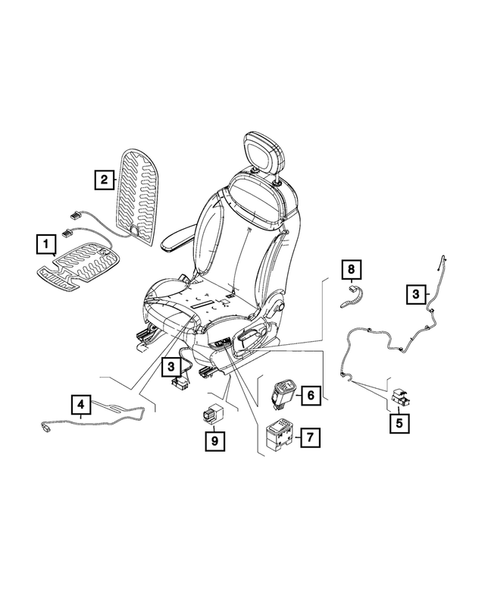 2
1
8
3
3
4
6
5
9
7