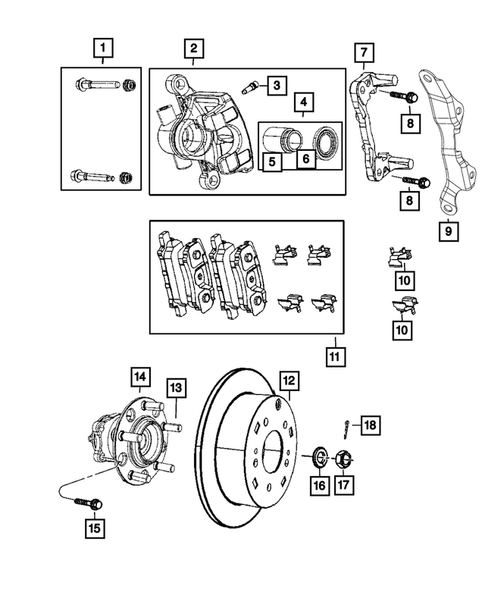 1
2
3
4
5
6
7
8
8
9
10
10
11
14
13
12
18
16
17
15