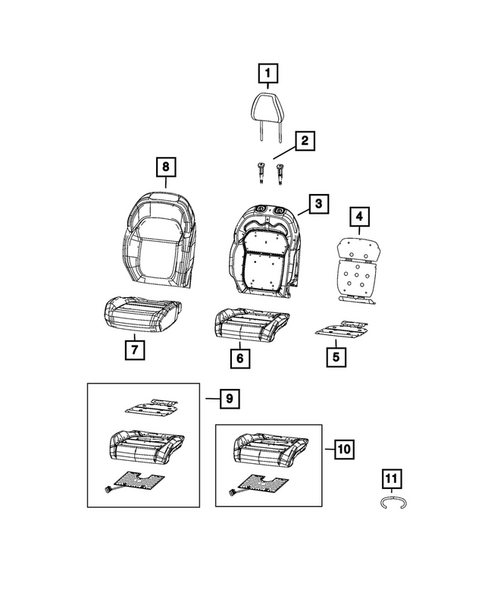 1
2
8
3
4
7
6
5
9
10
11