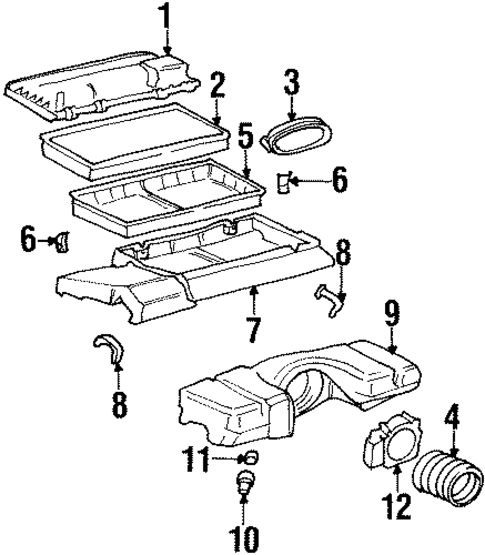 1
2
3
5
6
6
8
7
9
8
4
11
12
10