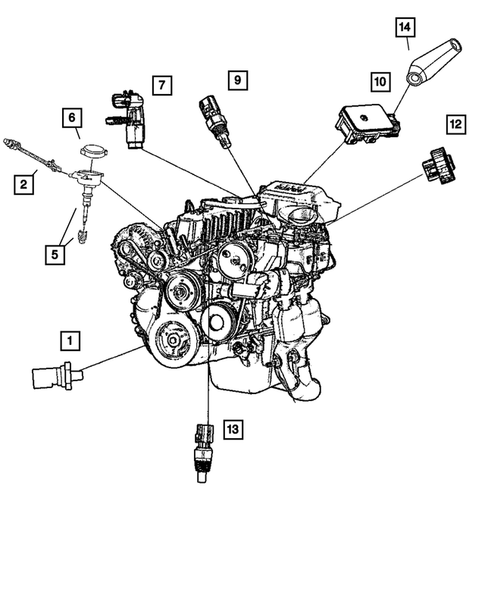 14
7
9
10
6
12
2
5
1
13