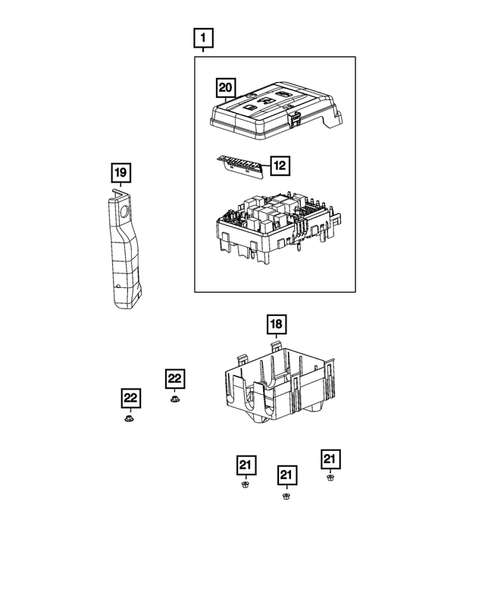 1
20
12
19
18
22
22
21
21
21