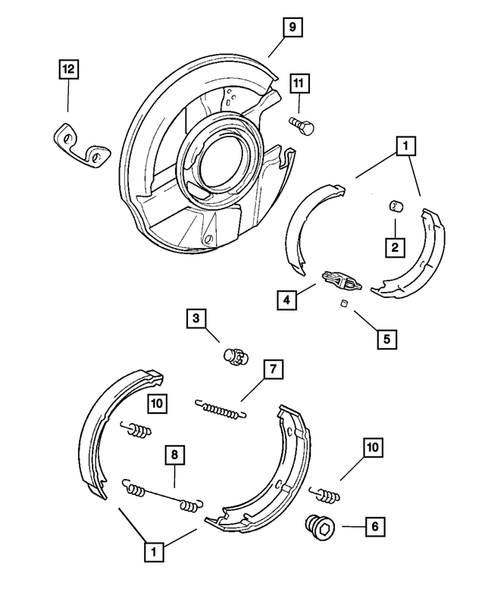 9
12
11
1
2
4
5
3
7
10
8
10
6
1