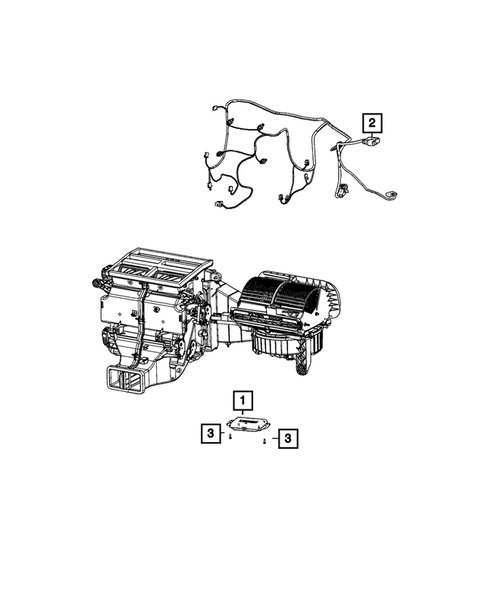 2

1

3

3