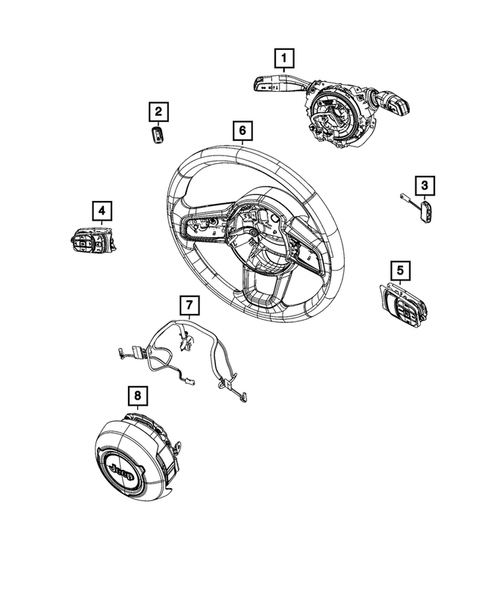 1
2
6
3
4
5
7
8
Jeep