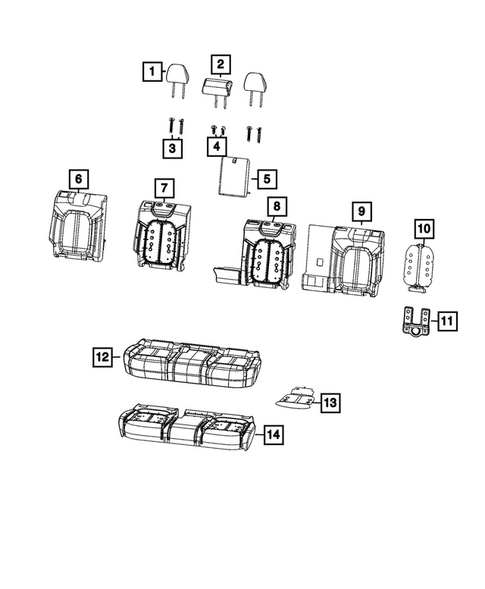 1
2
3
4
5
6
7
8
9
10
11
12
13
14