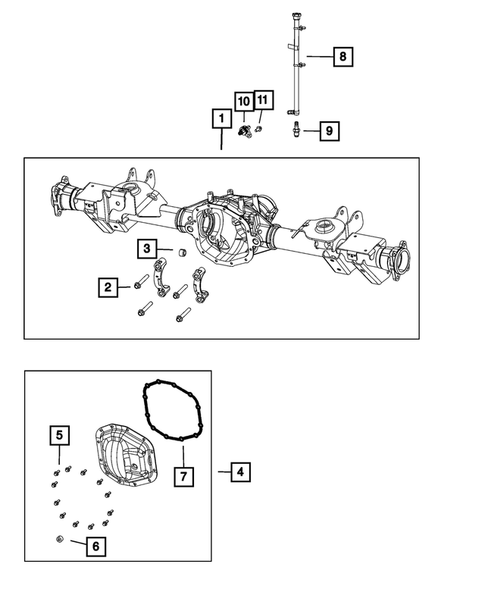 8
10
11
1
9
3
2
5
7
4
6