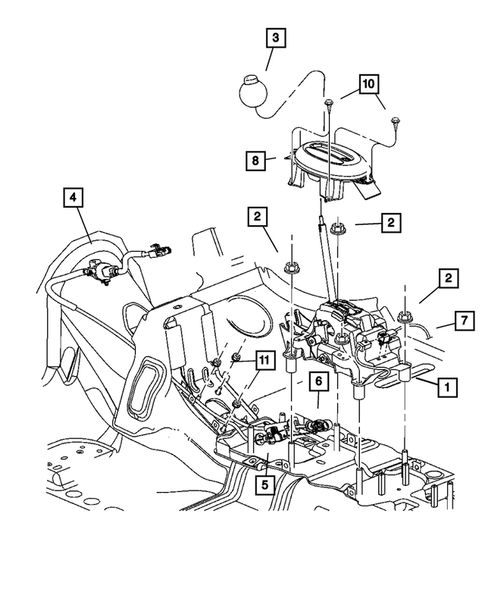 3
10
8
4
2
2
2
7
11
6
1
5