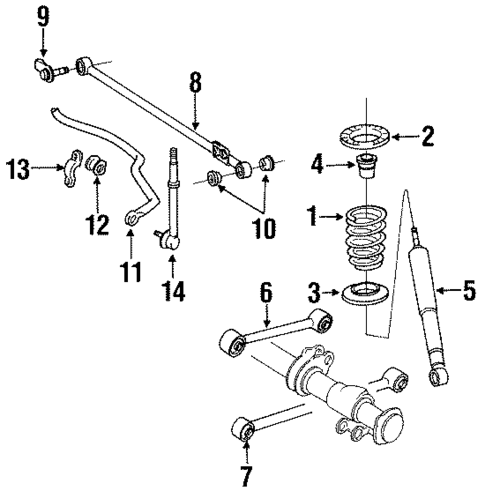 9
8
2
13
4
12
10
1
11
14
6
3
5
7