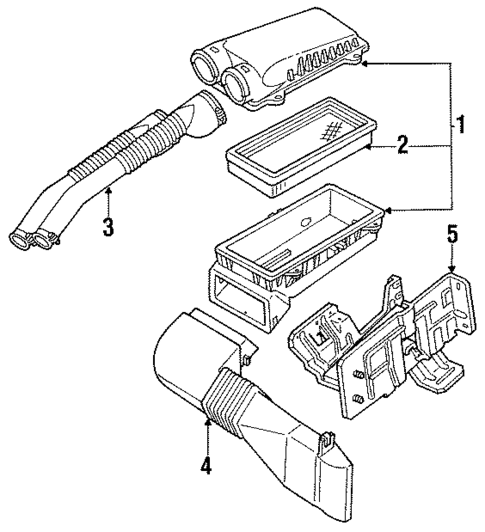 1
2
3
5
4