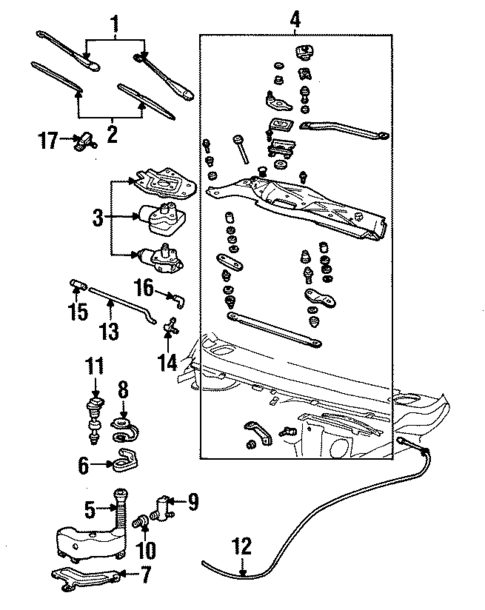 1
4
2
17
3
16
15
13
14
11
8
6
5
9
10
12
7