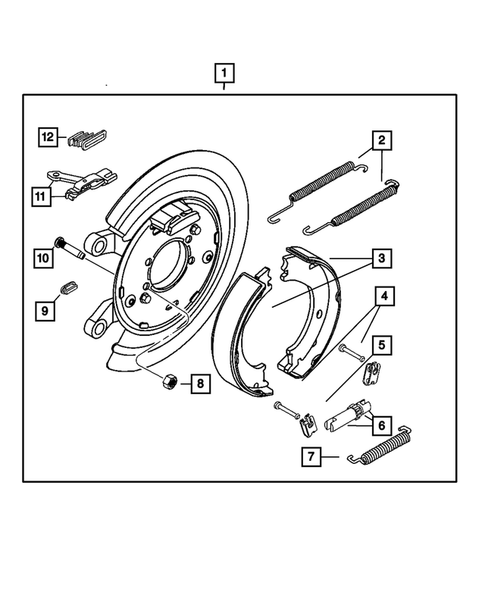 1
12
2
11
10
3
9
4
5
8
6
7