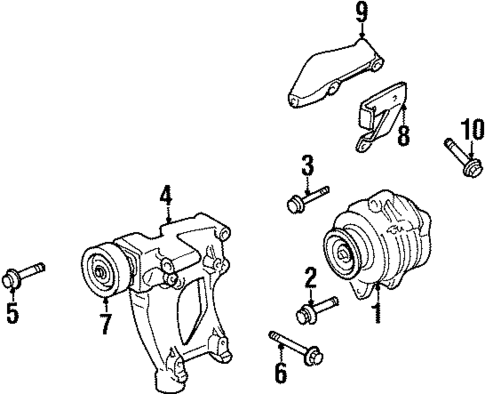 9
8
10
3
4
5
7
2
1
6