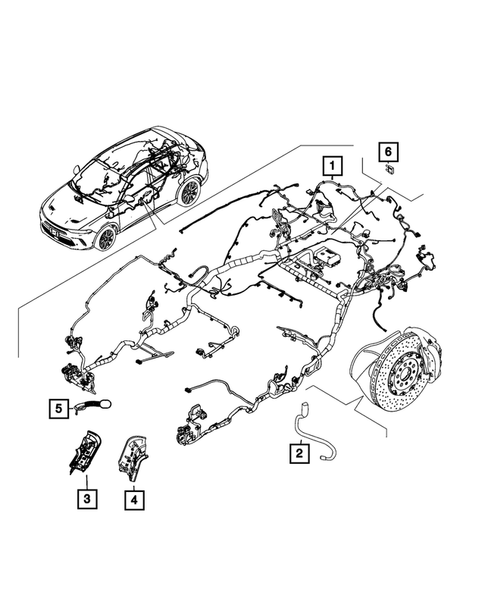 6
1
5
2
3
4