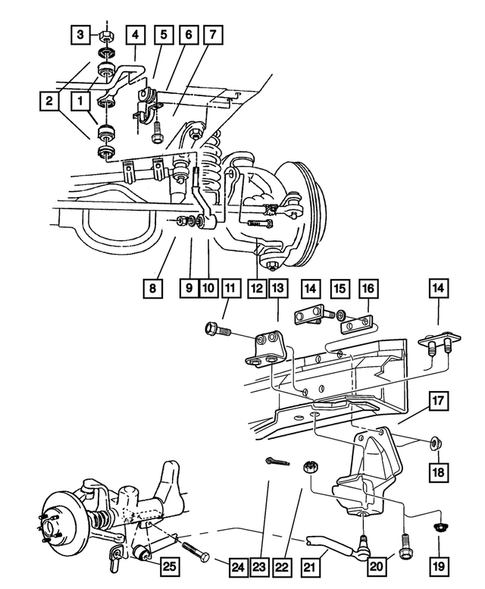 3
4
5
6
7
2
1
8
9
10
11
12
13
14
15
16
14
17
18
19
20
21
22
23
24
25