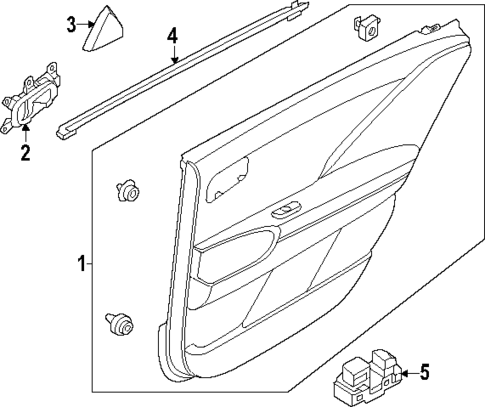 3
4
2
1
5