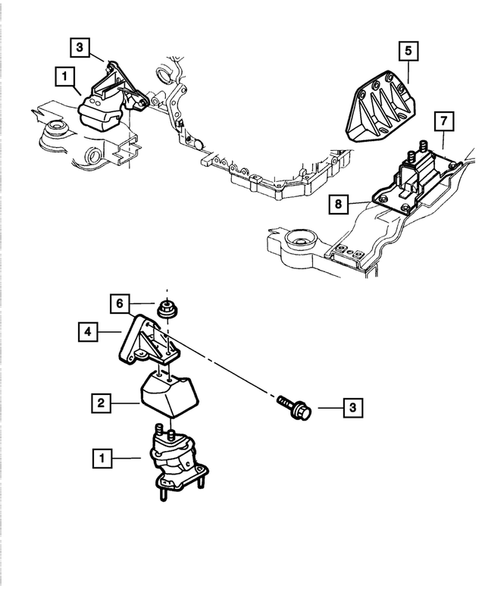 3
1
5
7
8
6
4
2
3
1