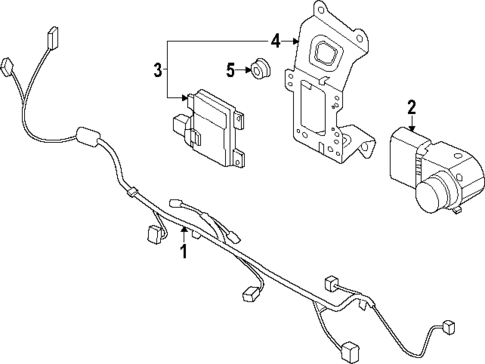 4
3
5
2
1