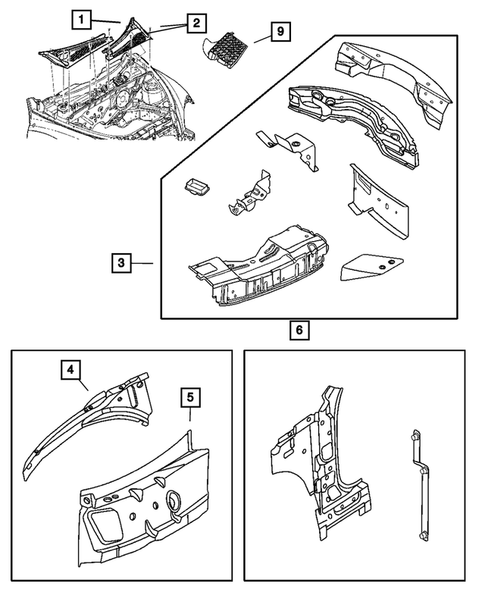 1
2
9
3
6
4
5