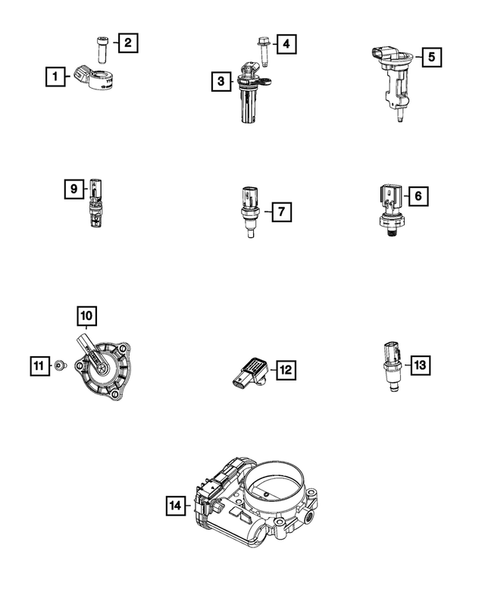 2
1
4
3
5
9
7
6
10
11
12
13
14