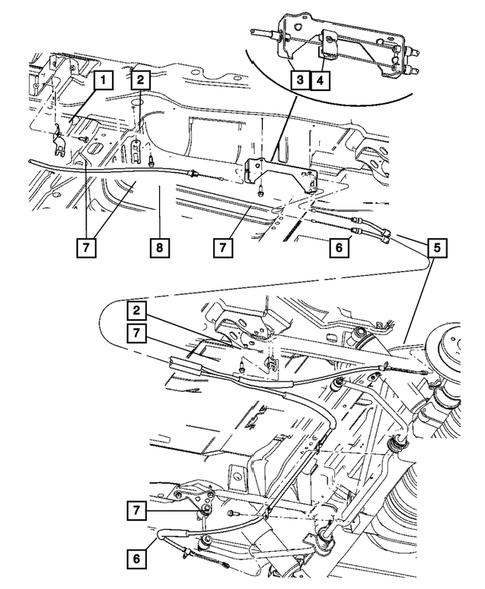 1
2
3
4
7
8
7
6
5
2
7
7
6