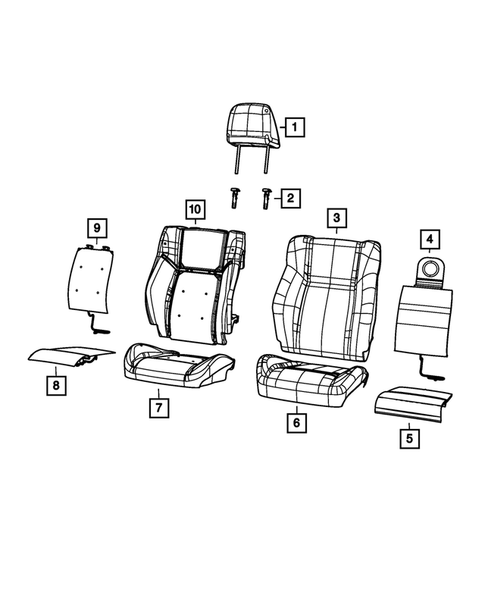 1
2
10
3
9
4
8
7
6
5