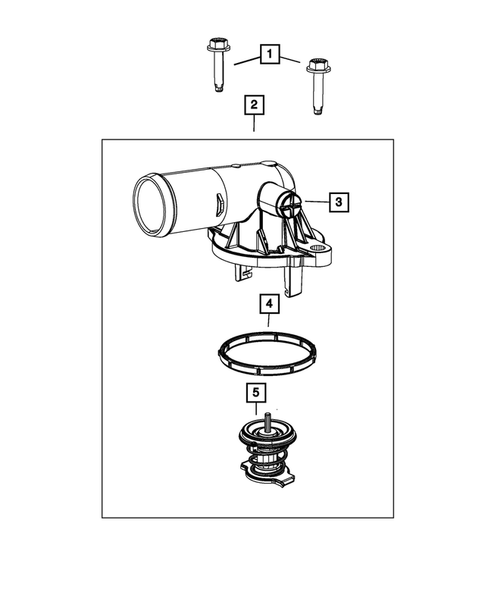 1
2
3
4
5