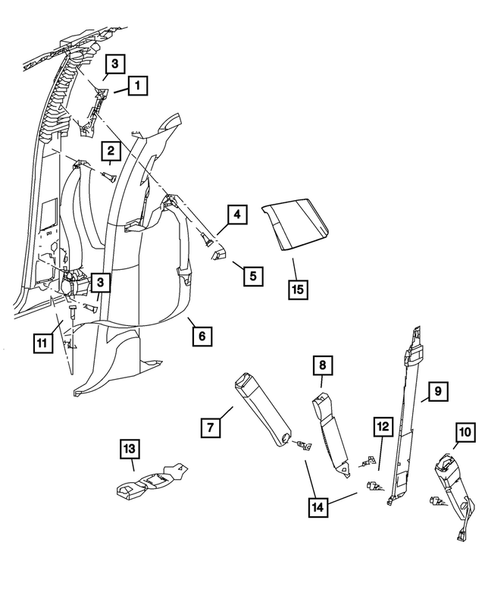 3
1
2
4
5
15
3
11
6
8
9
7
12
10
13
14