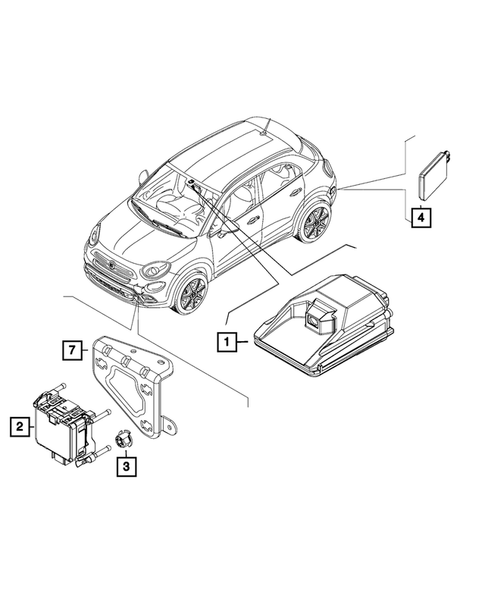 4

1

7

2

3