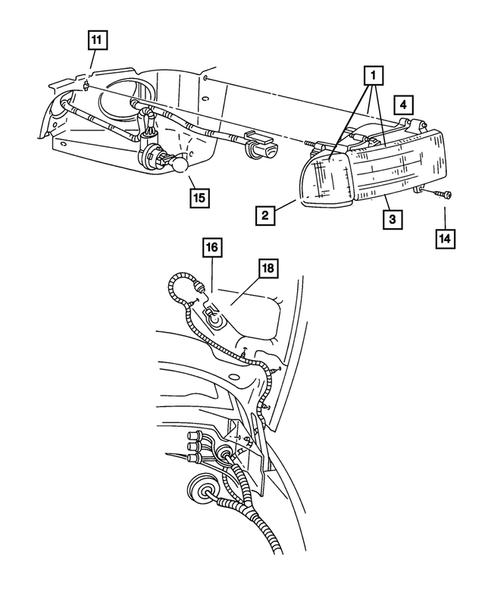 11
1
4
15
2
3
14
16
18