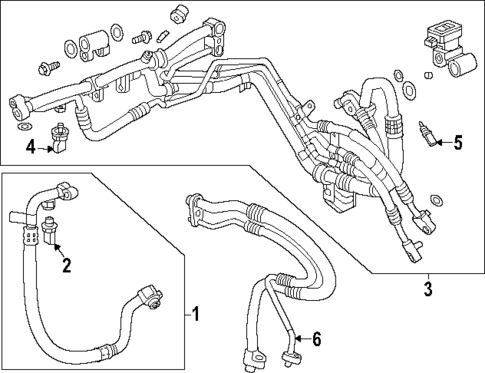 4
5
2
3
1
6