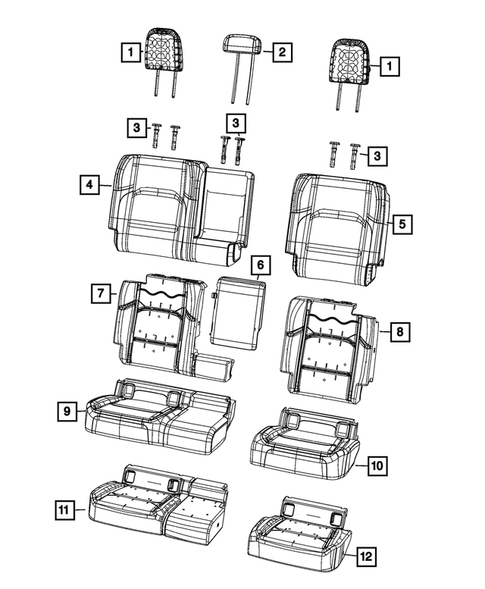 1
2
1
3
3
3
4
5
6
7
8
9
10
11
12