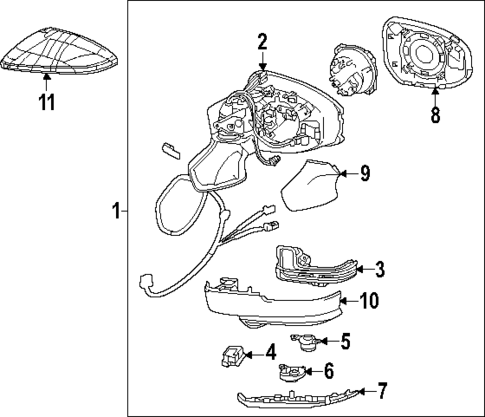 11
2
8
9
1
3
10
5
4
6
7