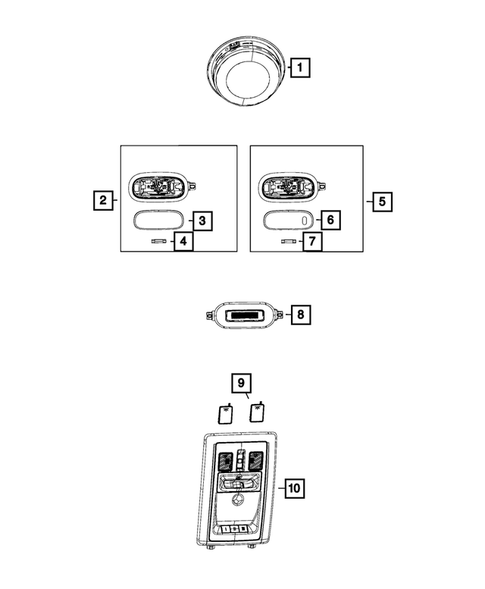 1
2
3
4
5
6
7
8
9
10