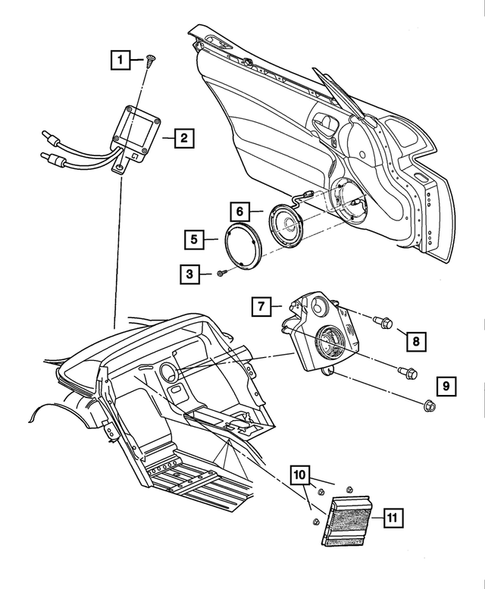 1
2
6
5
3
7
8
9
10
11