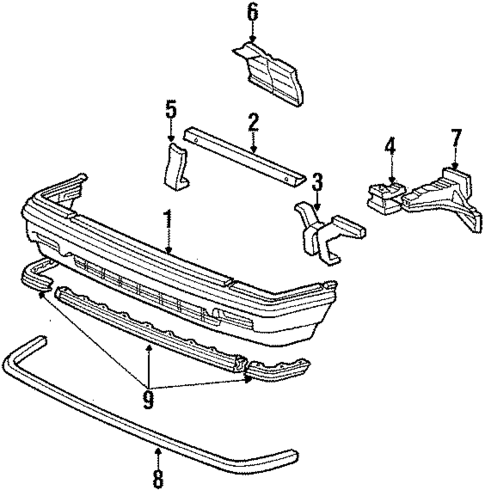 6
5
2
4
7
3
1
9
8