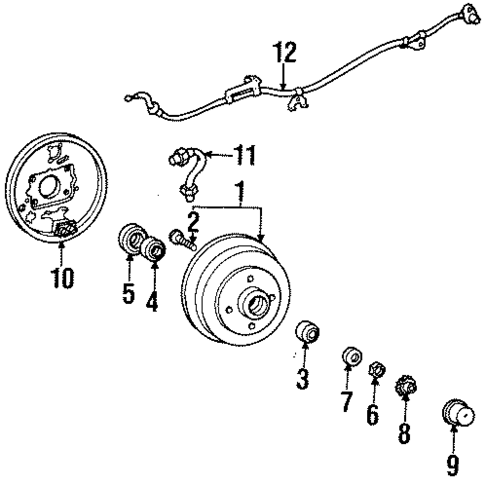 12
11
1
2
10
5
4
3
7
6
8
9